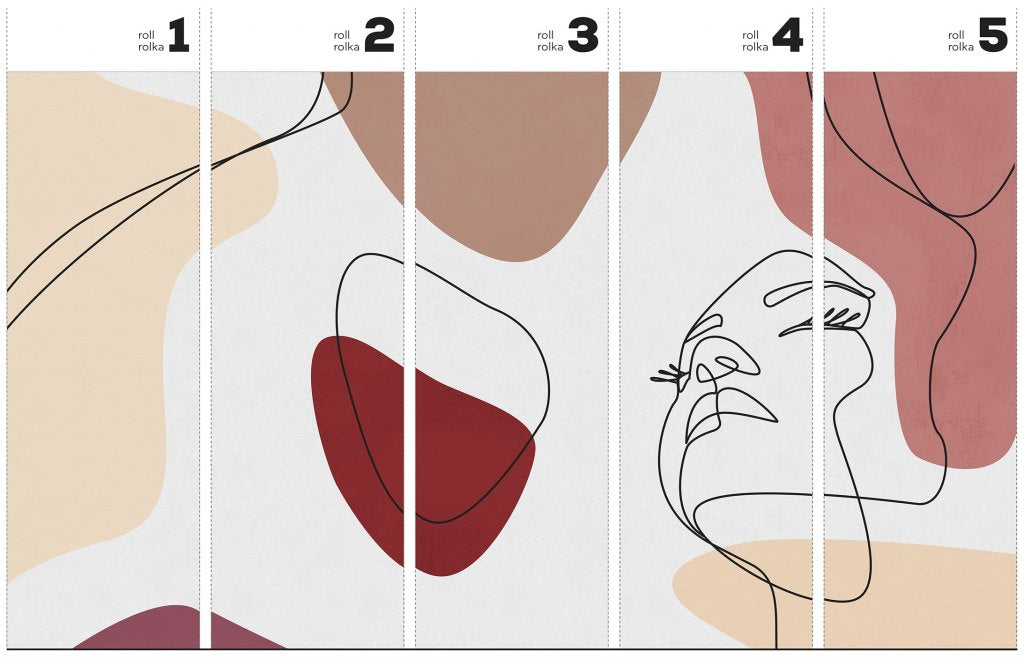 roll
rolka 1

roll
rolka 2

roll
rolka 3

roll
rolka 4

roll
rolka 5