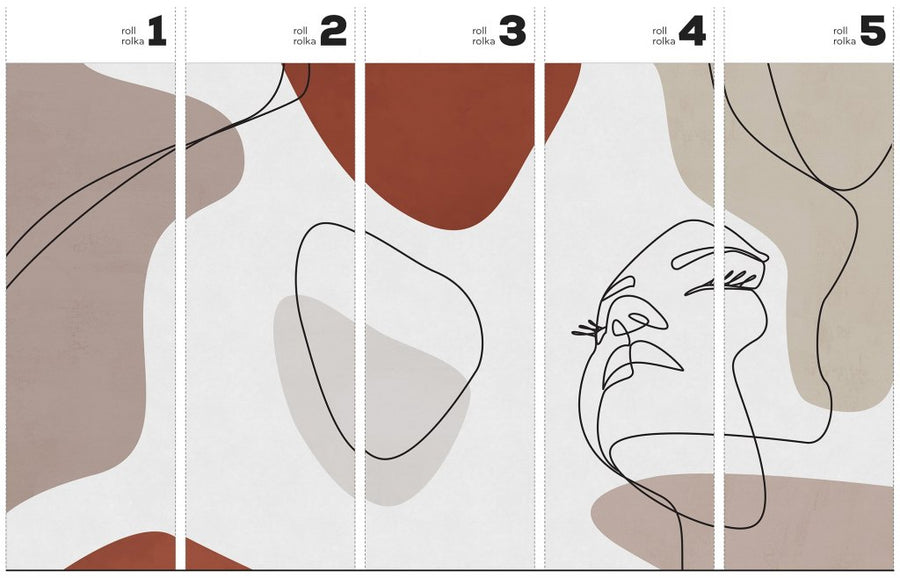 roll rolka 1

roll rolka 2

roll rolka 3

roll rolka 4

roll rolka 5