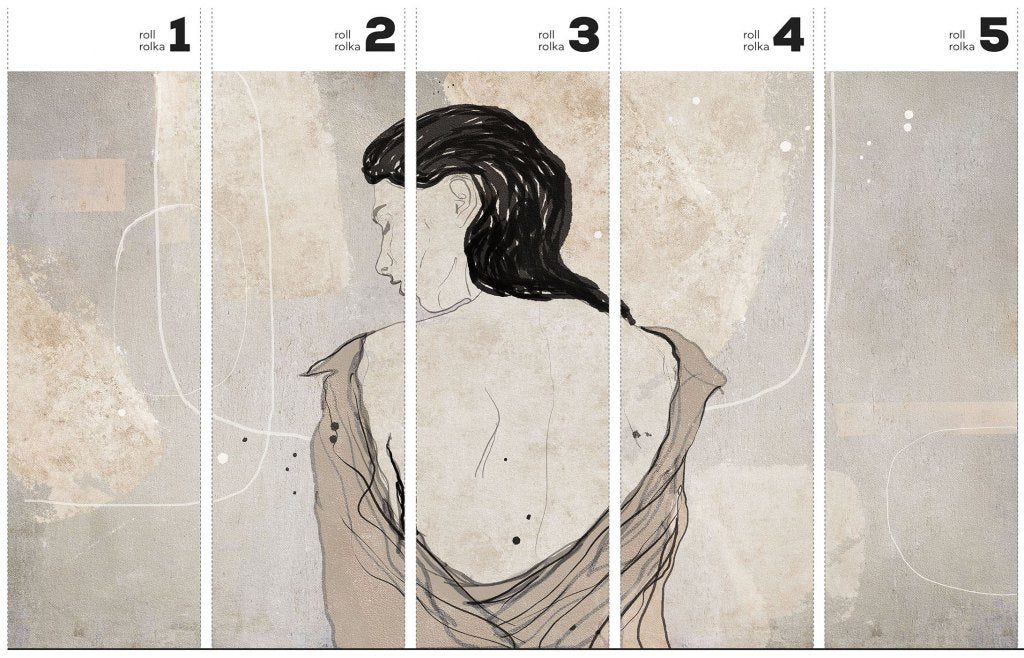 roll
rolka 1

roll
rolka 2

roll
rolka 3

roll
rolka 4

roll
rolka 5