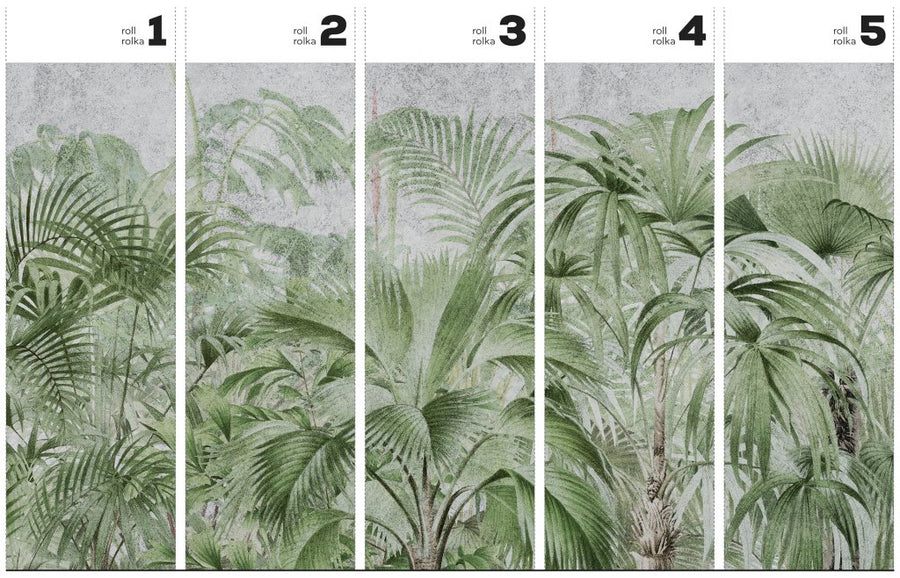 roll
rolka 1

roll
rolka 2

roll
rolka 3

roll
rolka 4

roll
rolka 5