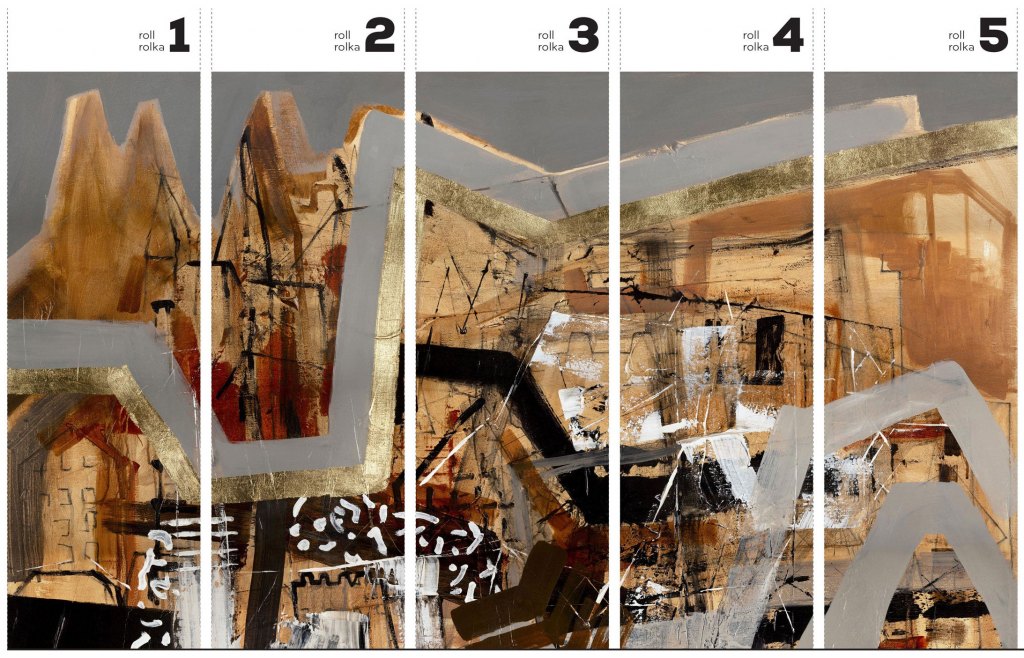 roll
rolka 1

roll
rolka 2

roll
rolka 3

roll
rolka 4

roll
rolka 5