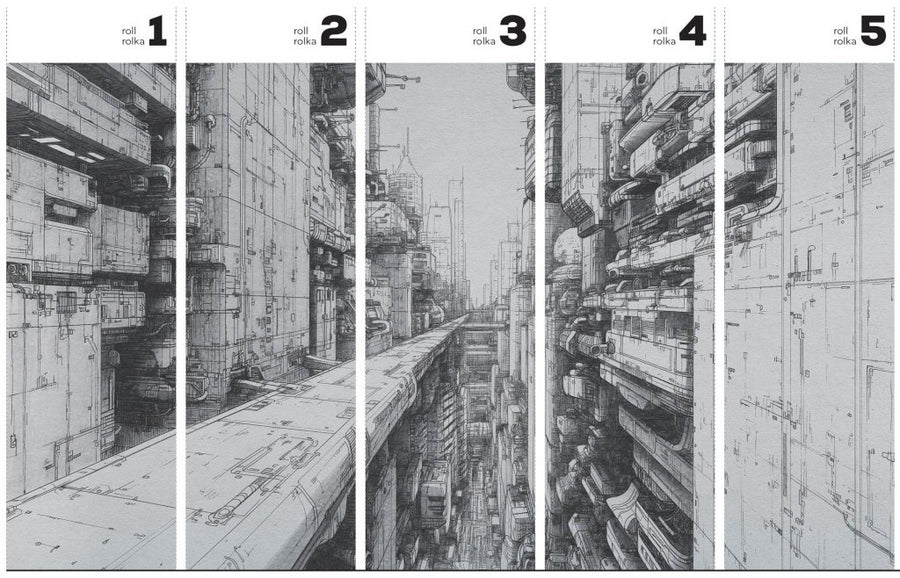 roll
rolka 1

roll
rolka 2

roll
rolka 3

roll
rolka 4

roll
rolka 5