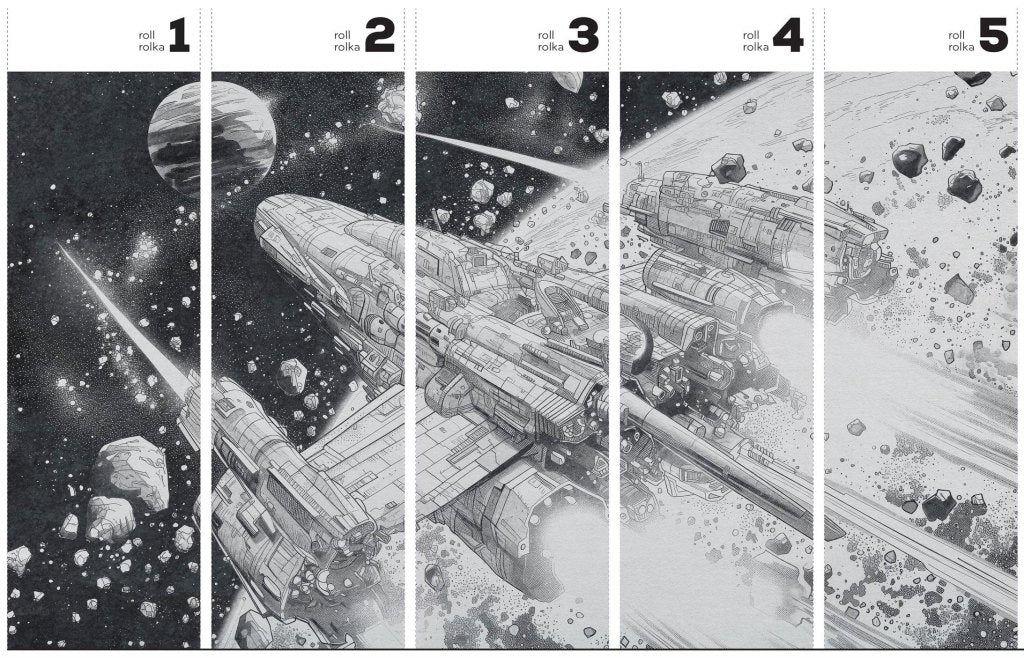 roll rolka 1

roll rolka 2

roll rolka 3

roll rolka 4

roll rolka 5